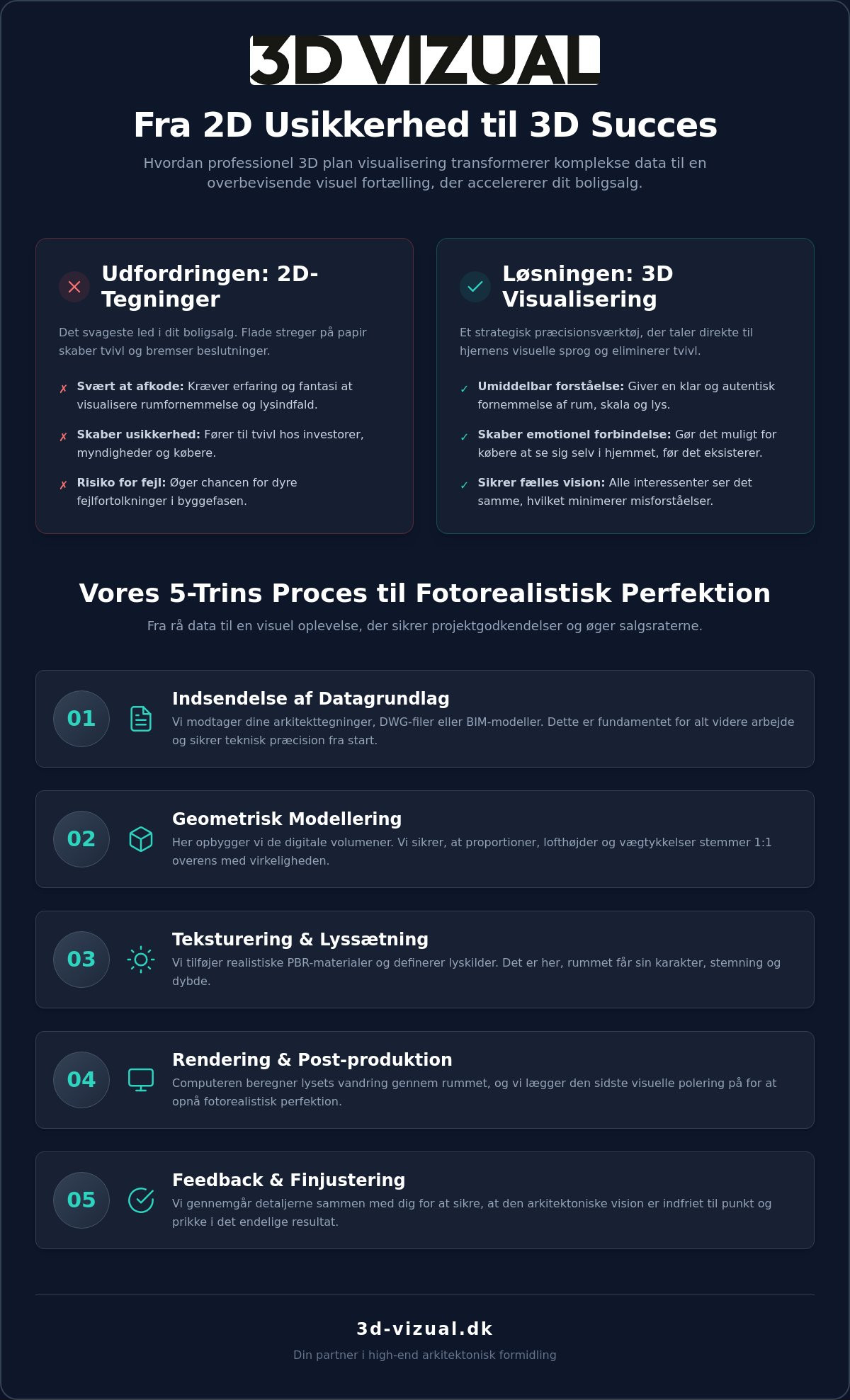 3D VIZUAL

Fra 2D Usikkerhed til 3D Succes

Hvordan professionel 3D plan visualisering transformerer komplekse data til en overbevisende visuel fortælling, der accelererer dit boligsalg.

Udfordringen: 2D-Tegninger

Det svageste led i dit boligsalg. Flade streger på papir skaber tvivl og bremser beslutninger.

✗ Svært at afkode: Kræver erfaring og fantasi at visualisere rumfornemmelse og lysindfald.

✗ Skaber usikkerhed: Fører til tvivl hos investorer, myndigheder og købere.

✗ Risiko for fejl: Øger chancen for dyre fejlfortolkninger i byggefasen.

Løsningen: 3D Visualisering

Et strategisk præcisionsværktøj, der taler direkte til hjernens visuelle sprog og eliminerer tvivl.

✓ Umiddelbar forståelse: Giver en klar og autentisk fornemmelse af rum, skala og lys.

✓ Skaber emotionel forbindelse: Gør det muligt for købere at se sig selv i hjemmet, før det eksisterer.

✓ Sikrer fælles vision: Alle interessenter ser det samme, hvilket minimerer misforståelser.

Vores 5-Trins Proces til Fotorealistisk Perfektion

Fra rå data til en visuel oplevelse, der sikrer projektgodkendelser og øger salgsraterne.

01
Indsendelse af Datagrundlag
Vi modtager dine arkitekttegninger, DWG-filer eller BIM-modeller. Dette er fundamentet for alt videre arbejde og sikrer teknisk præcision fra start.

02
Geometrisk Modellering
Her opbygger vi de digitale volumener. Vi sikrer, at proportioner, lofthøjder og vægtykkelser stemmer 1:1 overens med virkeligheden.

03
Teksturering & Lyssætning
Vi tilføjer realistiske PBR-materialer og definerer lyskilder. Det er her, rummet får sin karakter, stemning og dybde.

04
Rendering & Post-produktion
Computeren beregner lysets vandring gennem rummet, og vi lægger den sidste visuelle polering på for at opnå fotorealistisk perfektion.

05
Feedback & Finjustering
Vi gennemgår detaljerne sammen med dig for at sikre, at den arkitektoniske vision er indfriet til punkt og prikke i det endelige resultat.

3d-vizual.dk

Din partner i high-end arkitektonisk formidling