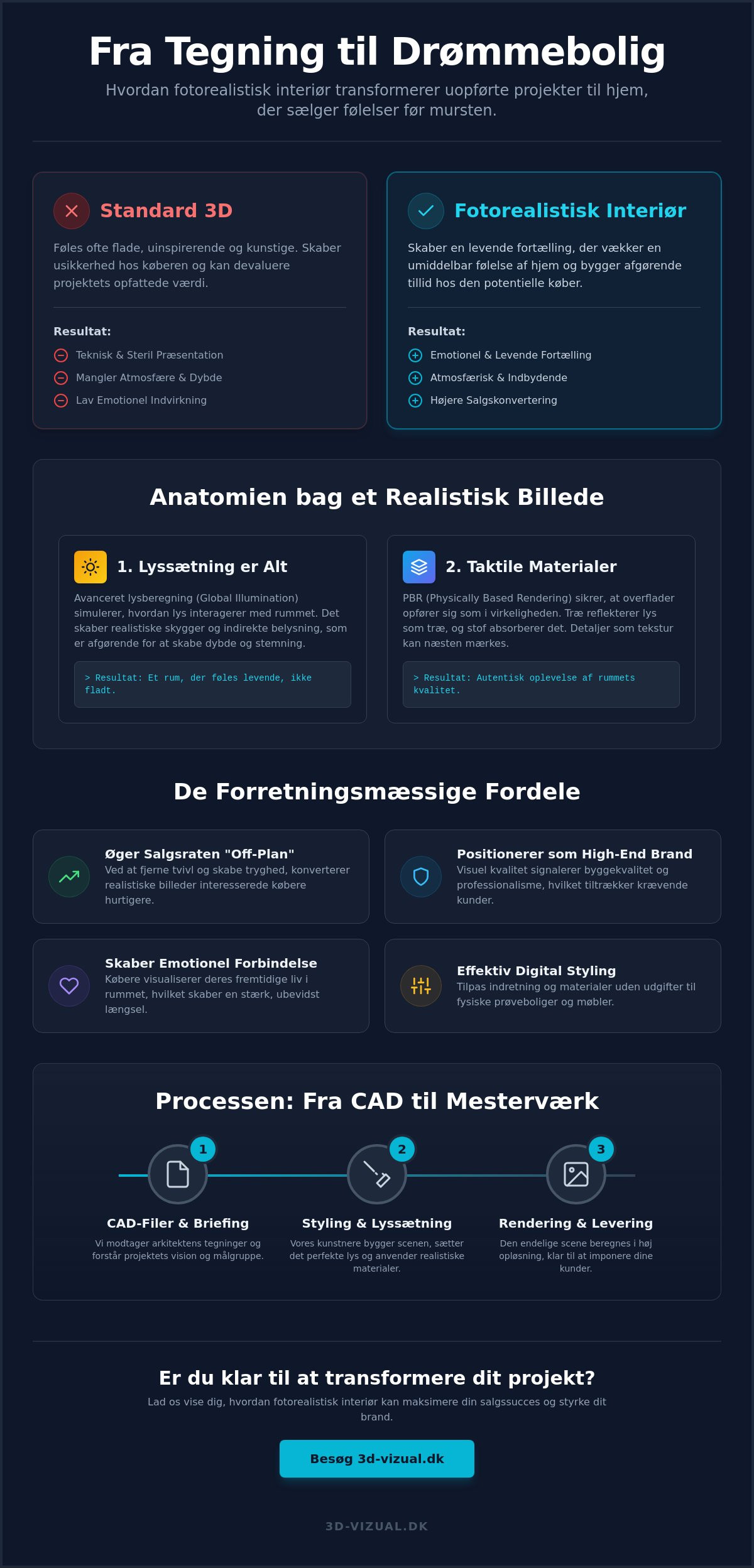 Fra Tegning til Drømmebolig

Hvordan fotorealistisk interiør transformerer uopførte projekter til hjem, der sælger følelser før mursten.

Standard 3D

Føles ofte flade, uinspirerende og kunstige. Skaber usikkerhed hos køberen og kan devaluere projektets opfattede værdi.

Resultat:

Teknisk & Steril Præsentation
Mangler Atmosfære & Dybde
Lav Emotionel Indvirkning

Fotorealistisk Interiør

Skaber en levende fortælling, der vækker en umiddelbar følelse af hjem og bygger afgørende tillid hos den potentielle køber.

Resultat:

Emotionel & Levende Fortælling
Atmosfærisk & Indbydende
Højere Salgskonvertering

Anatomien bag et Realistisk Billede

1. Lyssætning er Alt

Avanceret lysberegning (Global Illumination) simulerer, hvordan lys interagerer med rummet. Det skaber realistiske skygger og indirekte belysning, som er afgørende for at skabe dybde og stemning.

> Resultat: Et rum, der føles levende, ikke fladt.

2. Taktile Materialer

PBR (Physically Based Rendering) sikrer, at overflader opfører sig som i virkeligheden. Træ reflekterer lys som træ, og stof absorberer det. Detaljer som tekstur kan næsten mærkes.

> Resultat: Autentisk oplevelse af rummets kvalitet.

De Forretningsmæssige Fordele

Øger Salgsraten "Off-Plan"
Ved at fjerne tvivl og skabe tryghed, konverterer realistiske billeder interesserede købere hurtigere.

Positionerer som High-End Brand
Visuel kvalitet signalerer byggekvalitet og professionalisme, hvilket tiltrækker krævende kunder.

Skaber Emotionel Forbindelse
Købere visualiserer deres fremtidige liv i rummet, hvilket skaber en stærk, ubevidst længsel.

Effektiv Digital Styling
Tilpas indretning og materialer uden udgifter til fysiske prøveboliger og møbler.

Processen: Fra CAD til Mesterværk

1
CAD-Filer & Briefing
Vi modtager arkitektens tegninger og forstår projektets vision og målgruppe.

2
Styling & Lyssætning
Vores kunstnere bygger scenen, sætter det perfekte lys og anvender realistiske materialer.

3
Rendering & Levering
Den endelige scene beregnes i høj opløsning, klar til at imponere dine kunder.

Er du klar til at transformere dit projekt?

Lad os vise dig, hvordan fotorealistisk interiør kan maksimere din salgssucces og styrke dit brand.

Besøg 3d-vizual.dk

3D-VIZUAL.DK